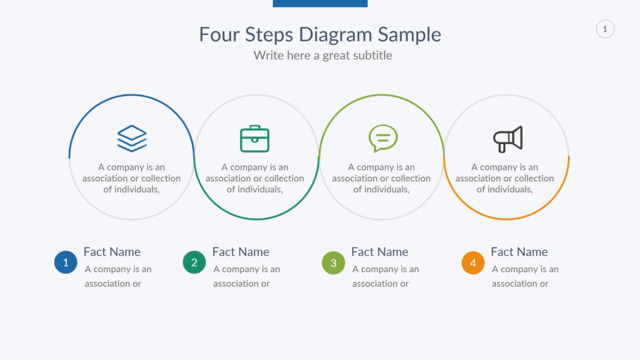 Four Steps Diagram Sample

Write here a great subtitle

1

A company is an association or collection of individuals,

A company is an association or collection of individuals,

A company is an association or collection of individuals,

A company is an association or collection of individuals,

1 Fact Name
A company is an association or

2 Fact Name
A company is an association or

3 Fact Name
A company is an association or

4 Fact Name
A company is an association or