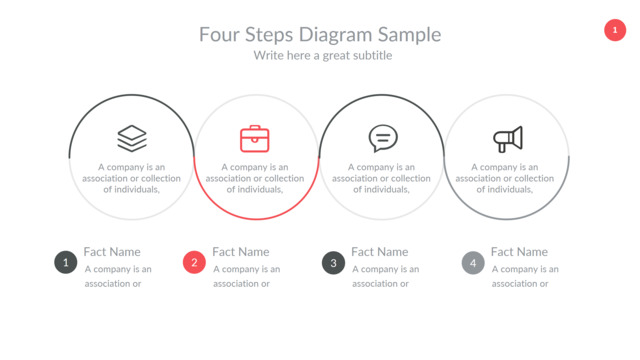 Four Steps Diagram Sample
Write here a great subtitle

1

A company is an association or collection of individuals,

A company is an association or collection of individuals,

A company is an association or collection of individuals,

A company is an association or collection of individuals,

1 Fact Name
A company is an association or

2 Fact Name
A company is an association or

3 Fact Name
A company is an association or

4 Fact Name
A company is an association or