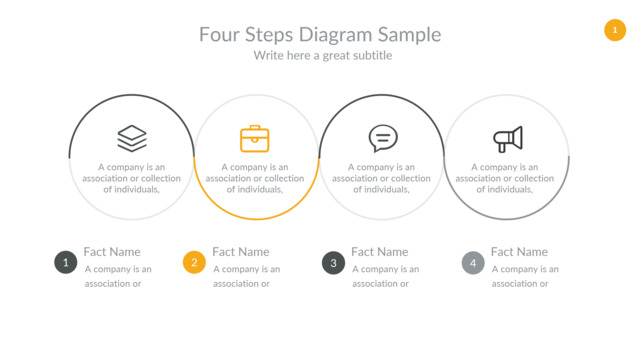 Four Steps Diagram Sample
Write here a great subtitle

1

A company is an association or collection of individuals,

A company is an association or collection of individuals,

A company is an association or collection of individuals,

A company is an association or collection of individuals,

1 Fact Name
A company is an association or

2 Fact Name
A company is an association or

3 Fact Name
A company is an association or

4 Fact Name
A company is an association or