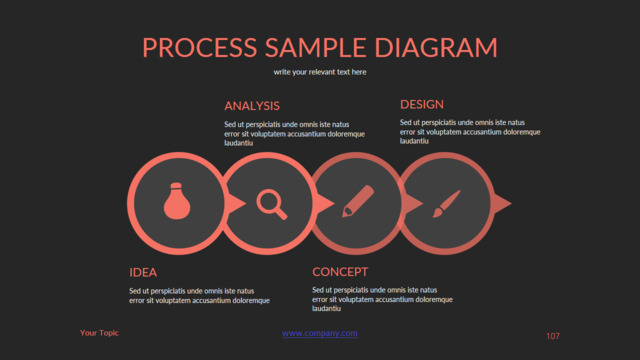 PROCESS SAMPLE DIAGRAM

write your relevant text here

ANALYSIS

Sed ut perspiciatis unde omnis iste natus error sit voluptatem accusantium doloremque laudantiu

DESIGN

Sed ut perspiciatis unde omnis iste natus error sit voluptatem accusantium doloremque laudantiu

IDEA

Sed ut perspiciatis unde omnis iste natus error sit voluptatem accusantium doloremque

CONCEPT

Sed ut perspiciatis unde omnis iste natus error sit voluptatem accusantium doloremque laudantiu

Your Topic

www.company.com

107