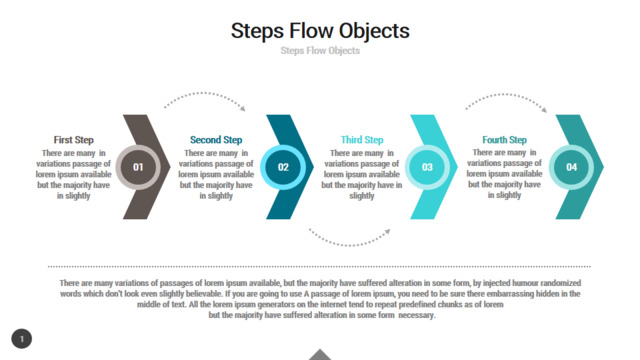 Steps Flow Objects
Steps Flow Objects

First Step
There are many in variations passage of lorem ipsum available but the majority have in slightly

01

Second Step
There are many in variations passage of lorem ipsum available but the majority have in slightly

02

Third Step
There are many in variations passage of lorem ipsum available but the majority have in slightly

03

Fourth Step
There are many in variations passage of lorem ipsum available but the majority have in slightly

04

There are many variations of passages of lorem ipsum available, but the majority have suffered alteration in some form, by injected humour randomized words which don't look even slightly believable. If you are going to use A passage of lorem ipsum, you need to be sure there embarrassing hidden in the middle of text. All the lorem ipsum generators on the internet tend to repeat predefined chunks as of lorem but the majority have suffered alteration in some form necessary.

1