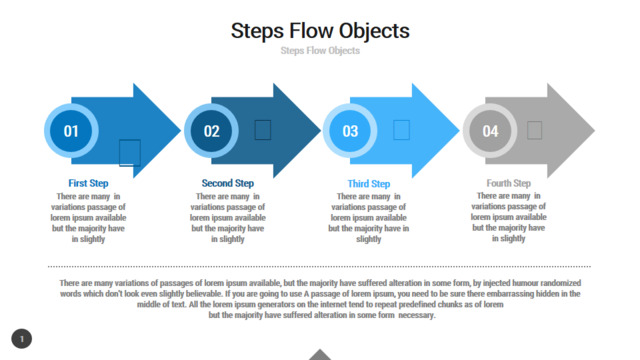 Steps Flow Objects

Steps Flow Objects

01

02

03

04

First Step

There are many in variations passage of lorem ipsum available but the majority have in slightly

Second Step

There are many in variations passage of lorem ipsum available but the majority have in slightly

Third Step

There are many in variations passage of lorem ipsum available but the majority have in slightly

Fourth Step

There are many in variations passage of lorem ipsum available but the majority have in slightly

There are many variations of passages of lorem ipsum available, but the majority have suffered alteration in some form, by injected humour randomized words which don't look even slightly believable. If you are going to use A passage of lorem ipsum, you need to be sure there embarrassing hidden in the middle of text. All the lorem ipsum generators on the internet tend to repeat predefined chunks as of lorem but the majority have suffered alteration in some form necessary.

1