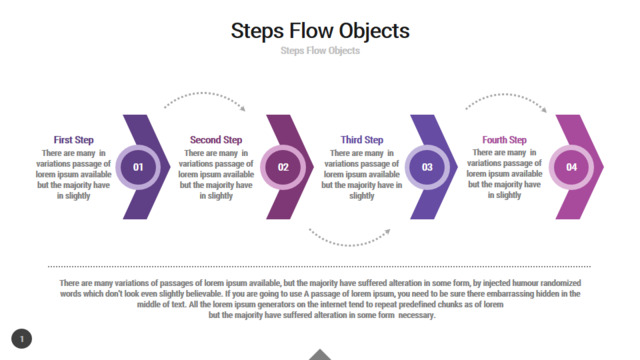 Steps Flow Objects

Steps Flow Objects

First Step
There are many in variations passage of lorem ipsum available but the majority have in slightly

01

Second Step
There are many in variations passage of lorem ipsum available but the majority have in slightly

02

Third Step
There are many in variations passage of lorem ipsum available but the majority have in slightly

03

Fourth Step
There are many in variations passage of lorem ipsum available but the majority have in slightly

04

There are many variations of passages of lorem ipsum available, but the majority have suffered alteration in some form, by injected humour randomized words which don't look even slightly believable. If you are going to use A passage of lorem ipsum, you need to be sure there embarrassing hidden in the middle of text. All the lorem ipsum generators on the internet tend to repeat predefined chunks as of lorem but the majority have suffered alteration in some form necessary.

1