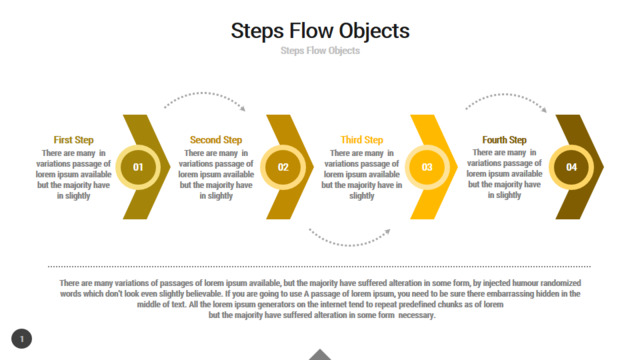 Steps Flow Objects

Steps Flow Objects

First Step
There are many in variations passage of lorem ipsum available but the majority have in slightly

01

Second Step
There are many in variations passage of lorem ipsum available but the majority have in slightly

02

Third Step
There are many in variations passage of lorem ipsum available but the majority have in slightly

03

Fourth Step
There are many in variations passage of lorem ipsum available but the majority have in slightly

04

There are many variations of passages of lorem ipsum available, but the majority have suffered alteration in some form, by injected humour randomized words which don't look even slightly believable. If you are going to use A passage of lorem ipsum, you need to be sure there embarrassing hidden in the middle of text. All the lorem ipsum generators on the internet tend to repeat predefined chunks as of lorem but the majority have suffered alteration in some form necessary.

1