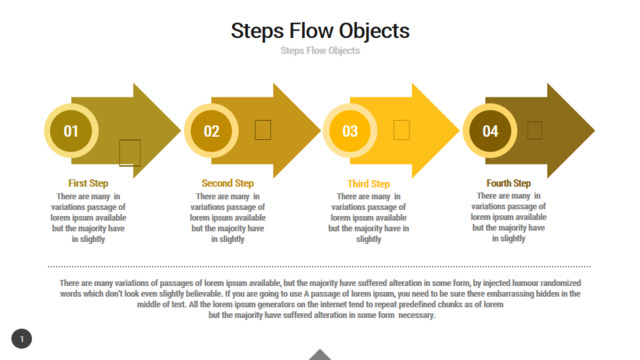 Steps Flow Objects
Steps Flow Objects

01
First Step
There are many in variations passage of lorem ipsum available but the majority have in slightly

02
Second Step
There are many in variations passage of lorem ipsum available but the majority have in slightly

03
Third Step
There are many in variations passage of lorem ipsum available but the majority have in slightly

04
Fourth Step
There are many in variations passage of lorem ipsum available but the majority have in slightly

There are many variations of passages of lorem ipsum available, but the majority have suffered alteration in some form, by injected humour randomized words which don't look even slightly believable. If you are going to use A passage of lorem ipsum, you need to be sure there embarrassing hidden in the middle of text. All the lorem ipsum generators on the internet tend to repeat predefined chunks as of lorem but the majority have suffered alteration in some form necessary.

1