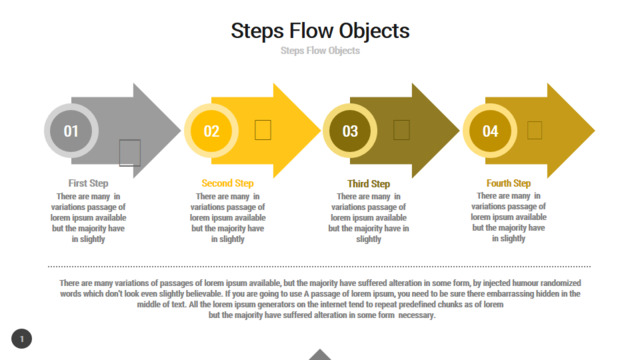 Steps Flow Objects

Steps Flow Objects

01

02

03

04

First Step

There are many in variations passage of lorem ipsum available but the majority have in slightly

Second Step

There are many in variations passage of lorem ipsum available but the majority have in slightly

Third Step

There are many in variations passage of lorem ipsum available but the majority have in slightly

Fourth Step

There are many in variations passage of lorem ipsum available but the majority have in slightly

There are many variations of passages of lorem ipsum available, but the majority have suffered alteration in some form, by injected humour randomized words which don't look even slightly believable. If you are going to use A passage of lorem ipsum, you need to be sure there embarrassing hidden in the middle of text. All the lorem ipsum generators on the internet tend to repeat predefined chunks as of lorem but the majority have suffered alteration in some form necessary.

1