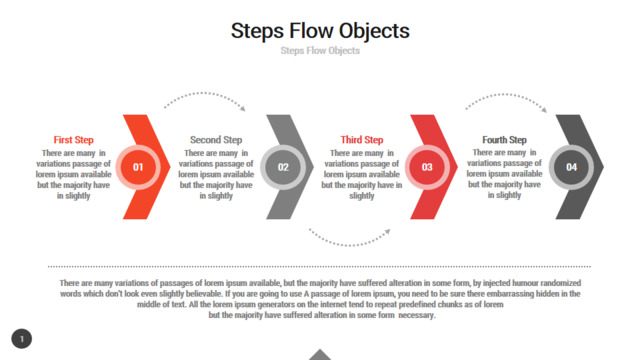 Steps Flow Objects

Steps Flow Objects

First Step
There are many in variations passage of lorem ipsum available but the majority have in slightly

01

Second Step
There are many in variations passage of lorem ipsum available but the majority have in slightly

02

Third Step
There are many in variations passage of lorem ipsum available but the majority have in slightly

03

Fourth Step
There are many in variations passage of lorem ipsum available but the majority have in slightly

04

There are many variations of passages of lorem ipsum available, but the majority have suffered alteration in some form, by injected humour randomized words which don't look even slightly believable. If you are going to use A passage of lorem ipsum, you need to be sure there embarrassing hidden in the middle of text. All the lorem ipsum generators on the internet tend to repeat predefined chunks as of lorem but the majority have suffered alteration in some form necessary.

1