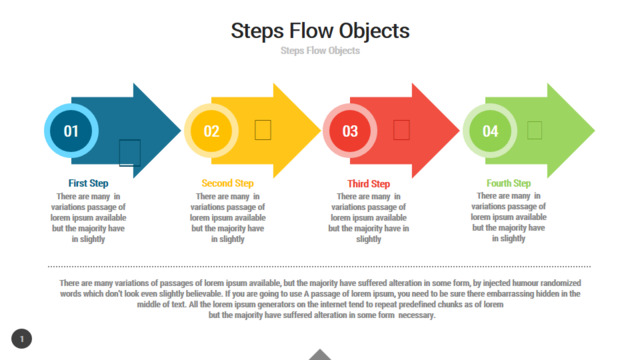 Steps Flow Objects

Steps Flow Objects

01

02

03

04

First Step

There are many in variations passage of lorem ipsum available but the majority have in slightly

Second Step

There are many in variations passage of lorem ipsum available but the majority have in slightly

Third Step

There are many in variations passage of lorem ipsum available but the majority have in slightly

Fourth Step

There are many in variations passage of lorem ipsum available but the majority have in slightly

There are many variations of passages of lorem ipsum available, but the majority have suffered alteration in some form, by injected humour randomized words which don't look even slightly believable. If you are going to use A passage of lorem ipsum, you need to be sure there embarrassing hidden in the middle of text. All the lorem ipsum generators on the internet tend to repeat predefined chunks as of lorem but the majority have suffered alteration in some form necessary.

1