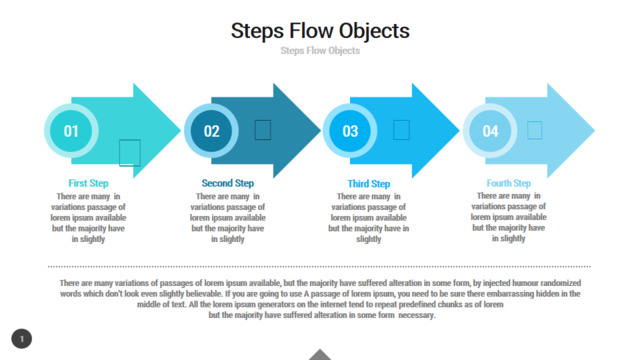 Steps Flow Objects

Steps Flow Objects

01

02

03

04

First Step

There are many in variations passage of lorem ipsum available but the majority have in slightly

Second Step

There are many in variations passage of lorem ipsum available but the majority have in slightly

Third Step

There are many in variations passage of lorem ipsum available but the majority have in slightly

Fourth Step

There are many in variations passage of lorem ipsum available but the majority have in slightly

There are many variations of passages of lorem ipsum available, but the majority have suffered alteration in some form, by injected humour randomized words which don't look even slightly believable. If you are going to use A passage of lorem ipsum, you need to be sure there embarrassing hidden in the middle of text. All the lorem ipsum generators on the internet tend to repeat predefined chunks as of lorem but the majority have suffered alteration in some form necessary.

1