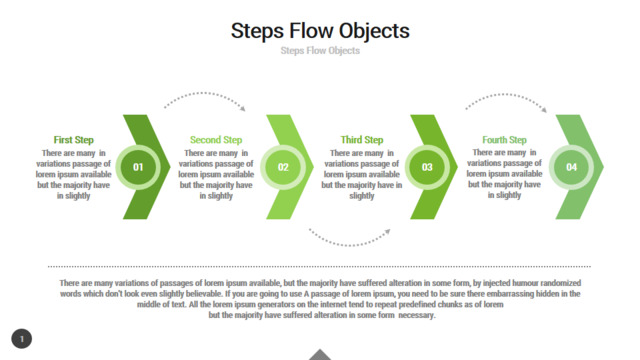 Steps Flow Objects

Steps Flow Objects

First Step
There are many in variations passage of lorem ipsum available but the majority have in slightly

01

Second Step
There are many in variations passage of lorem ipsum available but the majority have in slightly

02

Third Step
There are many in variations passage of lorem ipsum available but the majority have in slightly

03

Fourth Step
There are many in variations passage of lorem ipsum available but the majority have in slightly

04

There are many variations of passages of lorem ipsum available, but the majority have suffered alteration in some form, by injected humour randomized words which don't look even slightly believable. If you are going to use A passage of lorem ipsum, you need to be sure there embarrassing hidden in the middle of text. All the lorem ipsum generators on the internet tend to repeat predefined chunks as of lorem but the majority have suffered alteration in some form necessary.

1