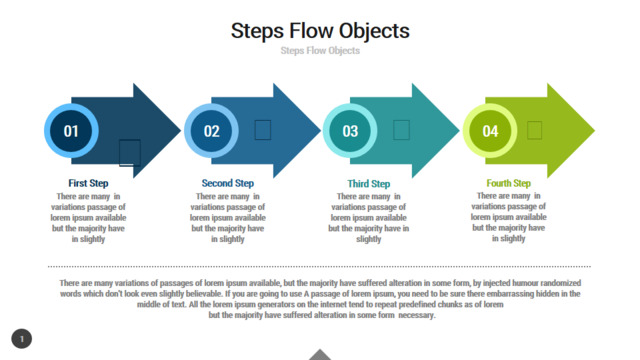 Steps Flow Objects

Steps Flow Objects

01

02

03

04

First Step

There are many in variations passage of lorem ipsum available but the majority have in slightly

Second Step

There are many in variations passage of lorem ipsum available but the majority have in slightly

Third Step

There are many in variations passage of lorem ipsum available but the majority have in slightly

Fourth Step

There are many in variations passage of lorem ipsum available but the majority have in slightly

There are many variations of passages of lorem ipsum available, but the majority have suffered alteration in some form, by injected humour randomized words which don't look even slightly believable. If you are going to use A passage of lorem ipsum, you need to be sure there embarrassing hidden in the middle of text. All the lorem ipsum generators on the internet tend to repeat predefined chunks as of lorem but the majority have suffered alteration in some form necessary.

1