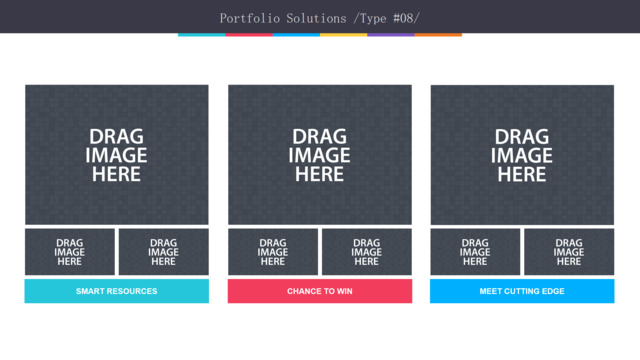 Portfolio Solutions /Type #08/

DRAG
IMAGE
HERE

DRAG
IMAGE
HERE

DRAG
IMAGE
HERE

SMART RESOURCES

DRAG
IMAGE
HERE

DRAG
IMAGE
HERE

DRAG
IMAGE
HERE

CHANCE TO WIN

DRAG
IMAGE
HERE

DRAG
IMAGE
HERE

DRAG
IMAGE
HERE

MEET CUTTING EDGE