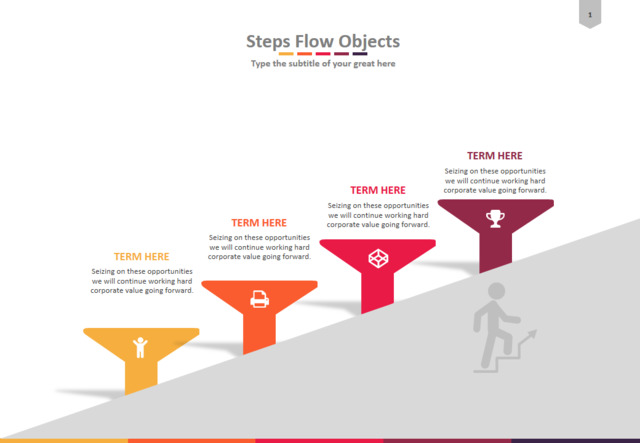 1

Steps Flow Objects

Type the subtitle of your great here

TERM HERE

Seizing on these opportunities we will continue working hard corporate value going forward.

TERM HERE

Seizing on these opportunities we will continue working hard corporate value going forward.

TERM HERE

Seizing on these opportunities we will continue working hard corporate value going forward.

TERM HERE

Seizing on these opportunities we will continue working hard corporate value going forward.