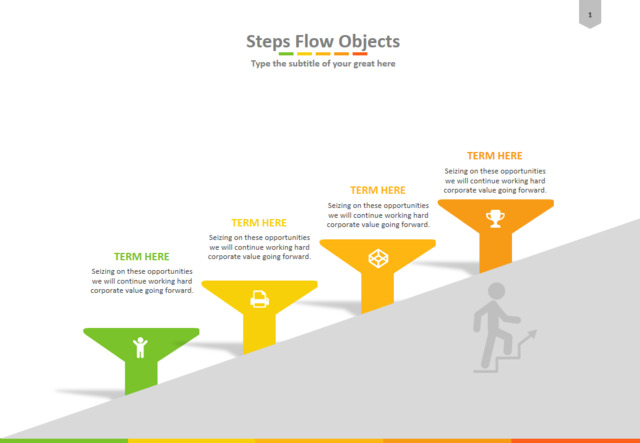 1

Steps Flow Objects

Type the subtitle of your great here

TERM HERE

Seizing on these opportunities we will continue working hard corporate value going forward.

TERM HERE

Seizing on these opportunities we will continue working hard corporate value going forward.

TERM HERE

Seizing on these opportunities we will continue working hard corporate value going forward.

TERM HERE

Seizing on these opportunities we will continue working hard corporate value going forward.