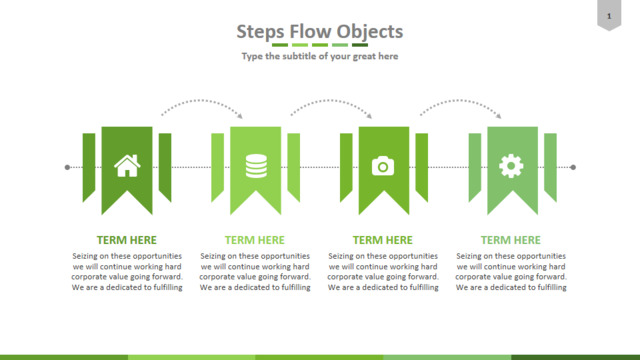 1

Steps Flow Objects

Type the subtitle of your great here

TERM HERE

Seizing on these opportunities we will continue working hard corporate value going forward. We are a dedicated to fulfilling

TERM HERE

Seizing on these opportunities we will continue working hard corporate value going forward. We are a dedicated to fulfilling

TERM HERE

Seizing on these opportunities we will continue working hard corporate value going forward. We are a dedicated to fulfilling

TERM HERE

Seizing on these opportunities we will continue working hard corporate value going forward. We are a dedicated to fulfilling