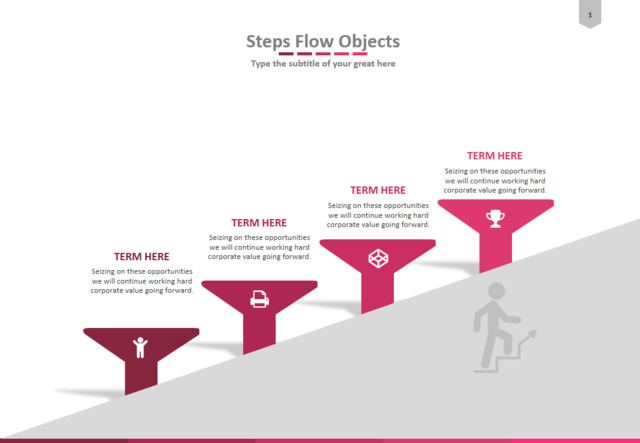 1

Steps Flow Objects

Type the subtitle of your great here

TERM HERE

Seizing on these opportunities we will continue working hard corporate value going forward.

TERM HERE

Seizing on these opportunities we will continue working hard corporate value going forward.

TERM HERE

Seizing on these opportunities we will continue working hard corporate value going forward.

TERM HERE

Seizing on these opportunities we will continue working hard corporate value going forward.