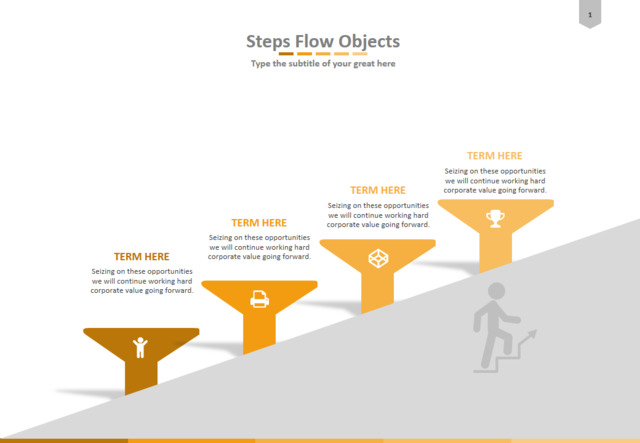 1

Steps Flow Objects

Type the subtitle of your great here

TERM HERE

Seizing on these opportunities we will continue working hard corporate value going forward.

TERM HERE

Seizing on these opportunities we will continue working hard corporate value going forward.

TERM HERE

Seizing on these opportunities we will continue working hard corporate value going forward.

TERM HERE

Seizing on these opportunities we will continue working hard corporate value going forward.