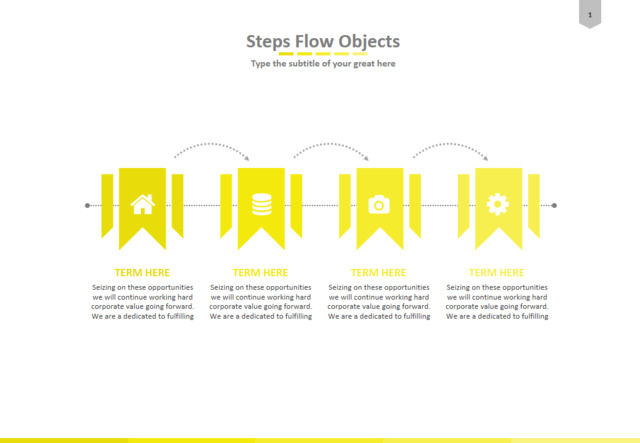 1

Steps Flow Objects

Type the subtitle of your great here

TERM HERE

Seizing on these opportunities we will continue working hard corporate value going forward. We are a dedicated to fulfilling

TERM HERE

Seizing on these opportunities we will continue working hard corporate value going forward. We are a dedicated to fulfilling

TERM HERE

Seizing on these opportunities we will continue working hard corporate value going forward. We are a dedicated to fulfilling

TERM HERE

Seizing on these opportunities we will continue working hard corporate value going forward. We are a dedicated to fulfilling