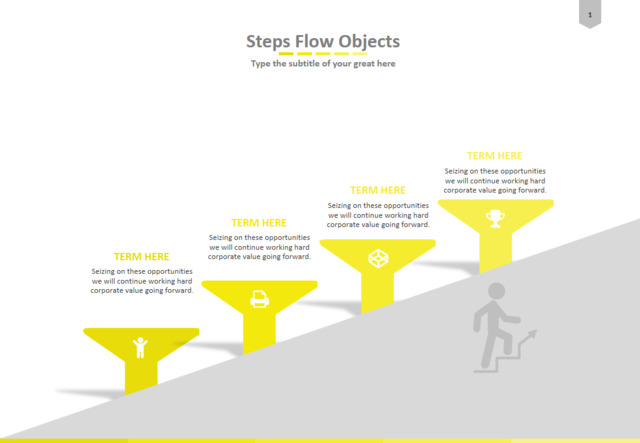 1

Steps Flow Objects

Type the subtitle of your great here

TERM HERE

Seizing on these opportunities we will continue working hard corporate value going forward.

TERM HERE

Seizing on these opportunities we will continue working hard corporate value going forward.

TERM HERE

Seizing on these opportunities we will continue working hard corporate value going forward.

TERM HERE

Seizing on these opportunities we will continue working hard corporate value going forward.