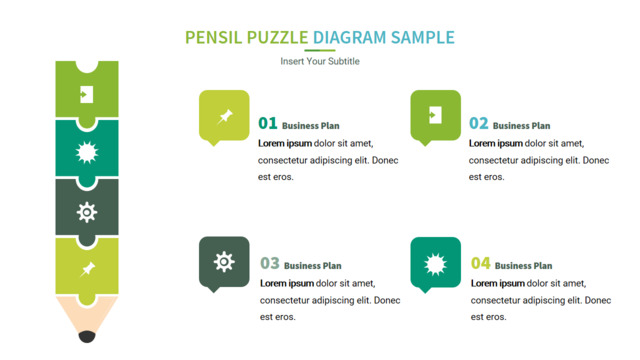 PENSIL PUZZLE DIAGRAM SAMPLE

Insert Your Subtitle

01 Business Plan
Lorem ipsum dolor sit amet, consectetur adipiscing elit. Donec est eros.

02 Business Plan
Lorem ipsum dolor sit amet, consectetur adipiscing elit. Donec est eros.

03 Business Plan
Lorem ipsum dolor sit amet, consectetur adipiscing elit. Donec est eros.

04 Business Plan
Lorem ipsum dolor sit amet, consectetur adipiscing elit. Donec est eros.