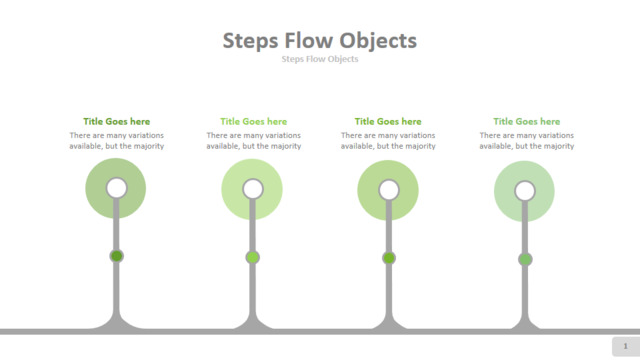 Steps Flow Objects
Steps Flow Objects

Title Goes here
There are many variations available, but the majority

Title Goes here
There are many variations available, but the majority

Title Goes here
There are many variations available, but the majority

Title Goes here
There are many variations available, but the majority

1