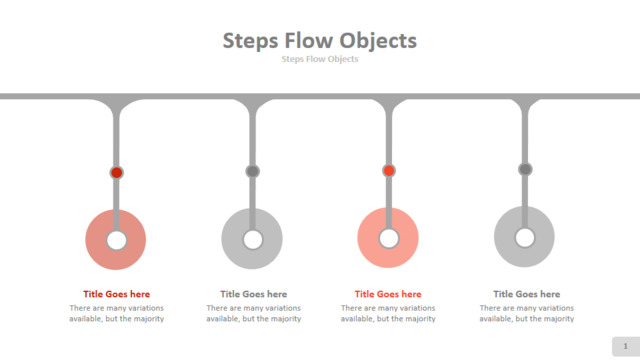 Steps Flow Objects

Steps Flow Objects

Title Goes here

There are many variations available, but the majority

Title Goes here

There are many variations available, but the majority

Title Goes here

There are many variations available, but the majority

Title Goes here

There are many variations available, but the majority

1