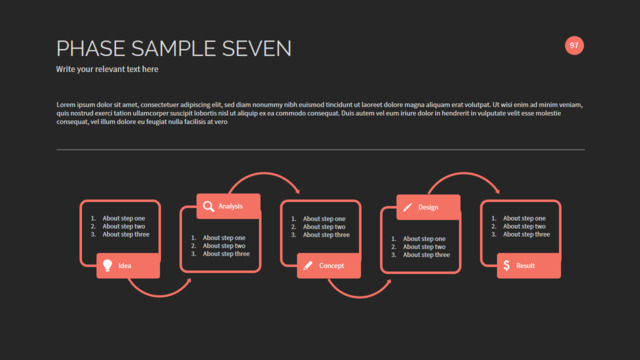 PHASE SAMPLE SEVEN

97

Write your relevant text here

Lorem ipsum dolor sit amet, consectetuer adipiscing elit, sed diam nonummy nibh euismod tincidunt ut laoreet dolore magna aliquam erat volutpat. Ut wisi enim ad minim veniam, quis nostrud exerci tation ullamcorper suscipit lobortis nisl ut aliquip ex ea commodo consequat. Duis autem vel eum iriure dolor in hendrerit in vulputate velit esse molestie consequat, vel illum dolore eu feugiat nulla facilisis at vero

1. About step one
2. About step two
3. About step three

Idea

Analysis

1. About step one
2. About step two
3. About step three

1. About step one
2. About step two
3. About step three

Concept

Design

1. About step one
2. About step two
3. About step three

1. About step one
2. About step two
3. About step three

Result