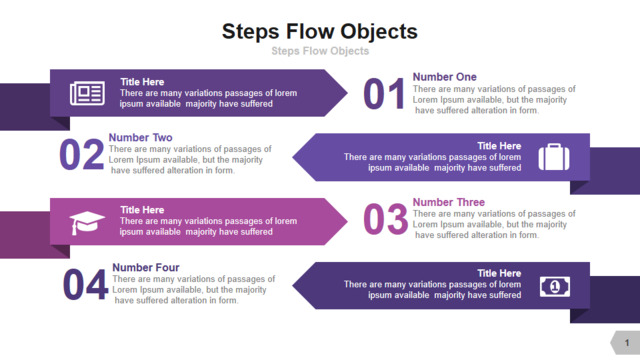 Steps Flow Objects

Steps Flow Objects

Title Here
There are many variations passages of lorem ipsum available majority have suffered

01
Number One
There are many variations of passages of Lorem Ipsum available, but the majority have suffered alteration in form.

02
Number Two
There are many variations of passages of Lorem Ipsum available, but the majority have suffered alteration in form.

Title Here
There are many variations passages of lorem ipsum available majority have suffered

Title Here
There are many variations passages of lorem ipsum available majority have suffered

03
Number Three
There are many variations of passages of Lorem Ipsum available, but the majority have suffered alteration in form.

04
Number Four
There are many variations of passages of Lorem Ipsum available, but the majority have suffered alteration in form.

Title Here
There are many variations passages of lorem ipsum available majority have suffered

1