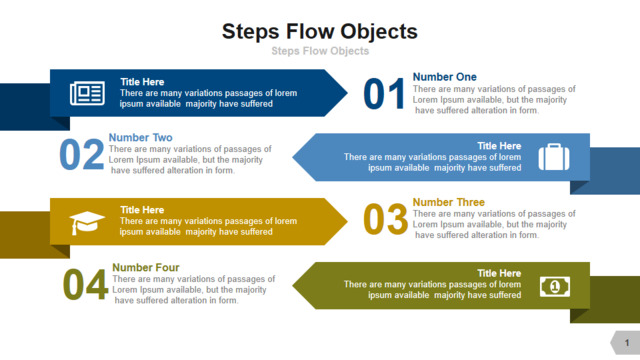 Steps Flow Objects

Steps Flow Objects

Title Here
There are many variations passages of lorem ipsum available majority have suffered

01

Number One
There are many variations of passages of Lorem Ipsum available, but the majority have suffered alteration in form.

02

Number Two
There are many variations of passages of Lorem Ipsum available, but the majority have suffered alteration in form.

Title Here
There are many variations passages of lorem ipsum available majority have suffered

Title Here
There are many variations passages of lorem ipsum available majority have suffered

03

Number Three
There are many variations of passages of Lorem Ipsum available, but the majority have suffered alteration in form.

04

Number Four
There are many variations of passages of Lorem Ipsum available, but the majority have suffered alteration in form.

Title Here
There are many variations passages of lorem ipsum available majority have suffered

1