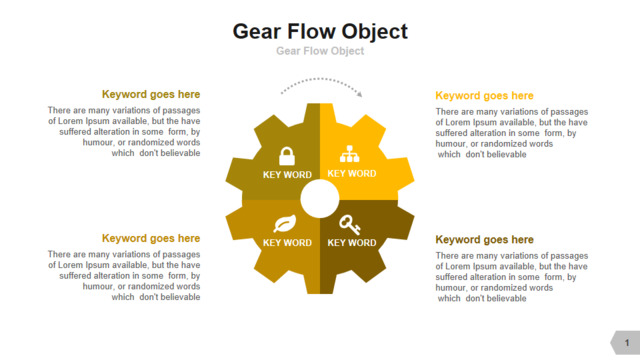 Gear Flow Object

Gear Flow Object

Keyword goes here

There are many variations of passages of Lorem Ipsum available, but the have suffered alteration in some form, by humour, or randomized words which don't believable

Keyword goes here

There are many variations of passages of Lorem Ipsum available, but the have suffered alteration in some form, by humour, or randomized words which don't believable

KEY WORD

KEY WORD

KEY WORD

KEY WORD

Keyword goes here

There are many variations of passages of Lorem Ipsum available, but the have suffered alteration in some form, by humour, or randomized words which don't believable

Keyword goes here

There are many variations of passages of Lorem Ipsum available, but the have suffered alteration in some form, by humour, or randomized words which don't believable

1