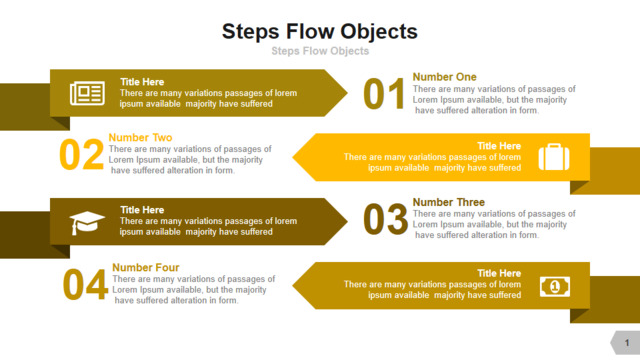 Steps Flow Objects
Steps Flow Objects

Title Here
There are many variations passages of lorem ipsum available majority have suffered

01 Number One
There are many variations of passages of Lorem Ipsum available, but the majority have suffered alteration in form.

02 Number Two
There are many variations of passages of Lorem Ipsum available, but the majority have suffered alteration in form.

Title Here
There are many variations passages of lorem ipsum available majority have suffered

Title Here
There are many variations passages of lorem ipsum available majority have suffered

03 Number Three
There are many variations of passages of Lorem Ipsum available, but the majority have suffered alteration in form.

04 Number Four
There are many variations of passages of Lorem Ipsum available, but the majority have suffered alteration in form.

Title Here
There are many variations passages of lorem ipsum available majority have suffered

1