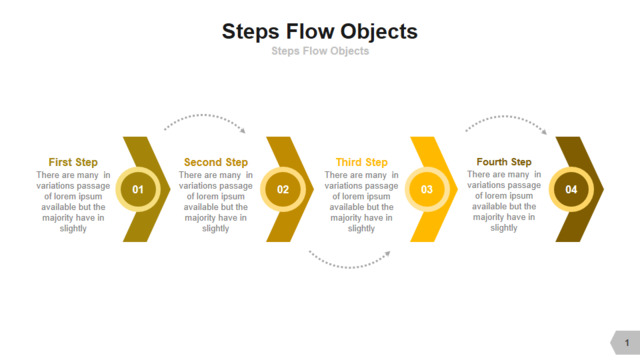 Steps Flow Objects
Steps Flow Objects

First Step
There are many in variations passage of lorem ipsum available but the majority have in slightly

01

Second Step
There are many in variations passage of lorem ipsum available but the majority have in slightly

02

Third Step
There are many in variations passage of lorem ipsum available but the majority have in slightly

03

Fourth Step
There are many in variations passage of lorem ipsum available but the majority have in slightly

04

1