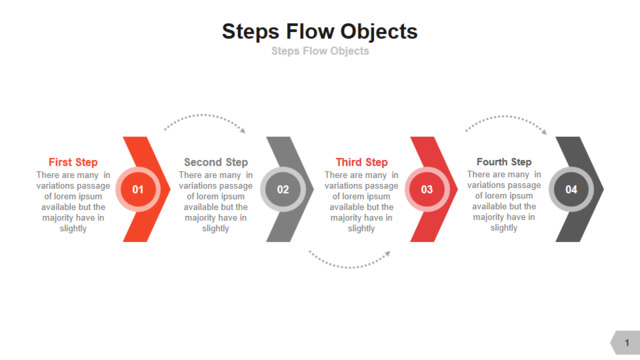 Steps Flow Objects
Steps Flow Objects

First Step
There are many in variations passage of lorem ipsum available but the majority have in slightly

01

Second Step
There are many in variations passage of lorem ipsum available but the majority have in slightly

02

Third Step
There are many in variations passage of lorem ipsum available but the majority have in slightly

03

Fourth Step
There are many in variations passage of lorem ipsum available but the majority have in slightly

04

1