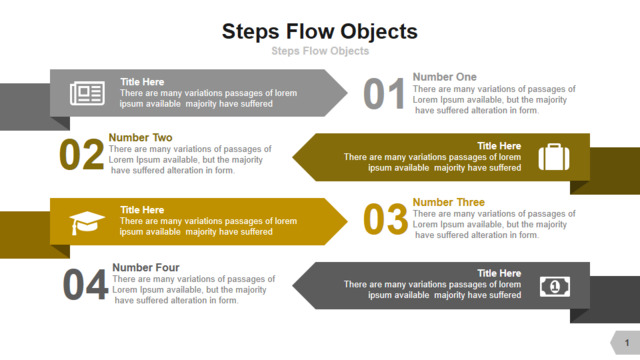 Steps Flow Objects

Steps Flow Objects

Title Here
There are many variations passages of lorem ipsum available majority have suffered

01 Number One
There are many variations of passages of Lorem Ipsum available, but the majority have suffered alteration in form.

02 Number Two
There are many variations of passages of Lorem Ipsum available, but the majority have suffered alteration in form.

Title Here
There are many variations passages of lorem ipsum available majority have suffered

Title Here
There are many variations passages of lorem ipsum available majority have suffered

03 Number Three
There are many variations of passages of Lorem Ipsum available, but the majority have suffered alteration in form.

04 Number Four
There are many variations of passages of Lorem Ipsum available, but the majority have suffered alteration in form.

Title Here
There are many variations passages of lorem ipsum available majority have suffered

1