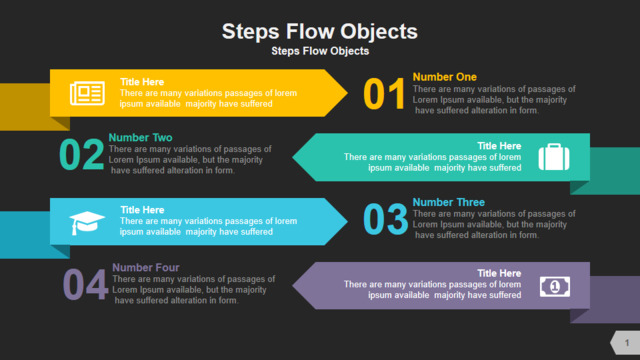 Steps Flow Objects
Steps Flow Objects

Title Here
There are many variations passages of lorem ipsum available majority have suffered

01
Number One
There are many variations of passages of Lorem Ipsum available, but the majority have suffered alteration in form.

02
Number Two
There are many variations of passages of Lorem Ipsum available, but the majority have suffered alteration in form.

Title Here
There are many variations passages of lorem ipsum available majority have suffered

Title Here
There are many variations passages of lorem ipsum available majority have suffered

03
Number Three
There are many variations of passages of Lorem Ipsum available, but the majority have suffered alteration in form.

04
Number Four
There are many variations of passages of Lorem Ipsum available, but the majority have suffered alteration in form.

Title Here
There are many variations passages of lorem ipsum available majority have suffered

1