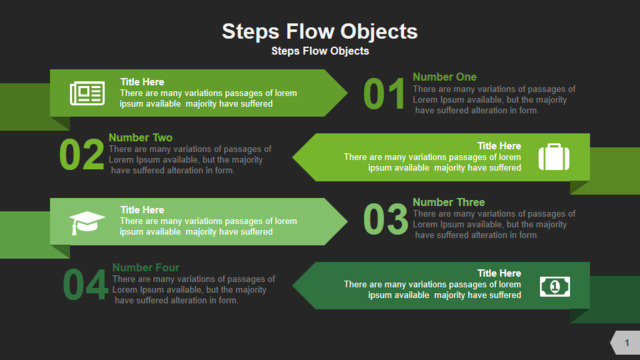 Steps Flow Objects
Steps Flow Objects

Title Here
There are many variations passages of lorem ipsum available majority have suffered

01
Number One
There are many variations of passages of Lorem Ipsum available, but the majority have suffered alteration in form.

02
Number Two
There are many variations of passages of Lorem Ipsum available, but the majority have suffered alteration in form.

Title Here
There are many variations passages of lorem ipsum available majority have suffered

Title Here
There are many variations passages of lorem ipsum available majority have suffered

03
Number Three
There are many variations of passages of Lorem Ipsum available, but the majority have suffered alteration in form.

04
Number Four
There are many variations of passages of Lorem Ipsum available, but the majority have suffered alteration in form.

Title Here
There are many variations passages of lorem ipsum available majority have suffered

1