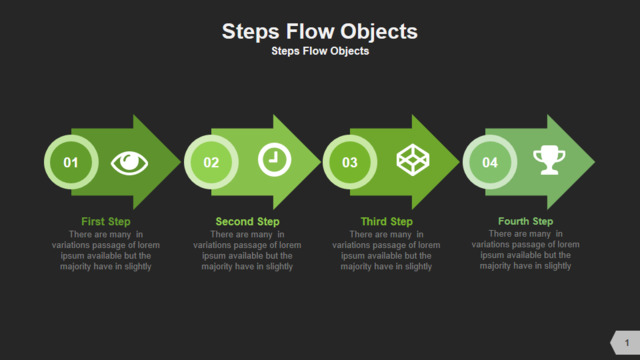 Steps Flow Objects
Steps Flow Objects

01

02

03

04

First Step
There are many in variations passage of lorem ipsum available but the majority have in slightly

Second Step
There are many in variations passage of lorem ipsum available but the majority have in slightly

Third Step
There are many in variations passage of lorem ipsum available but the majority have in slightly

Fourth Step
There are many in variations passage of lorem ipsum available but the majority have in slightly

1