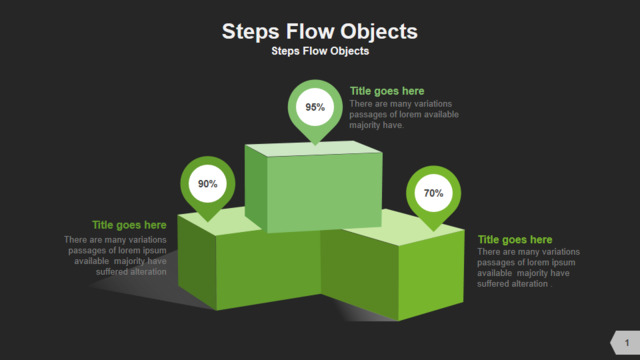 Steps Flow Objects
Steps Flow Objects

95%

Title goes here
There are many variations passages of lorem available majority have.

90%

Title goes here
There are many variations passages of lorem ipsum available majority have suffered alteration

70%

Title goes here
There are many variations passages of lorem ipsum available majority have suffered alteration .

1