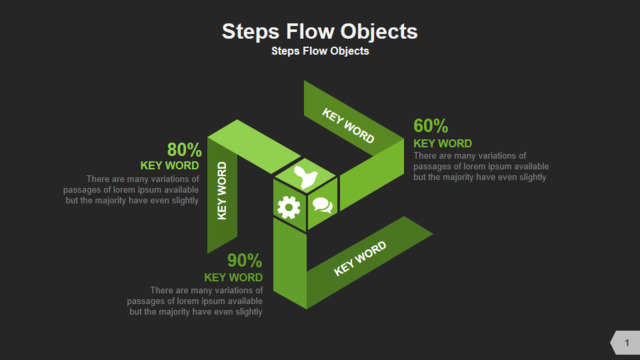 Steps Flow Objects
Steps Flow Objects

KEY WORD

60%
KEY WORD
There are many variations of passages of lorem ipsum available but the majority have even slightly

80%
KEY WORD
There are many variations of passages of lorem ipsum available but the majority have even slightly

KEY WORD

KEY WORD

90%
KEY WORD
There are many variations of passages of lorem ipsum available but the majority have even slightly

1