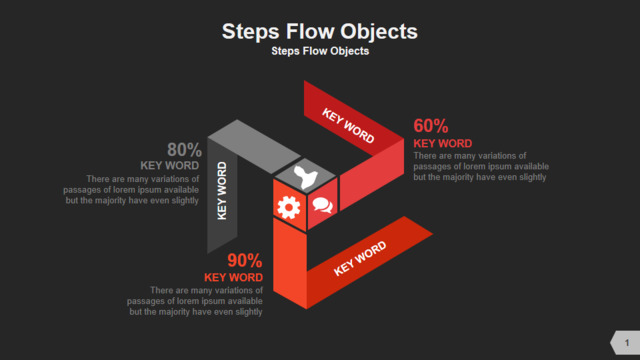 Steps Flow Objects
Steps Flow Objects

KEY WORD

60%
KEY WORD
There are many variations of passages of lorem ipsum available but the majority have even slightly

80%
KEY WORD
There are many variations of passages of lorem ipsum available but the majority have even slightly

KEY WORD

KEY WORD

90%
KEY WORD
There are many variations of passages of lorem ipsum available but the majority have even slightly

1