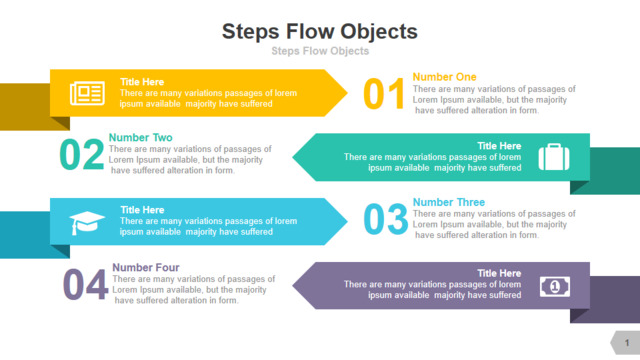 Steps Flow Objects

Steps Flow Objects

Title Here
There are many variations passages of lorem ipsum available majority have suffered

01
Number One
There are many variations of passages of Lorem Ipsum available, but the majority have suffered alteration in form.

02
Number Two
There are many variations of passages of Lorem Ipsum available, but the majority have suffered alteration in form.

Title Here
There are many variations passages of lorem ipsum available majority have suffered

Title Here
There are many variations passages of lorem ipsum available majority have suffered

03
Number Three
There are many variations of passages of Lorem Ipsum available, but the majority have suffered alteration in form.

04
Number Four
There are many variations of passages of Lorem Ipsum available, but the majority have suffered alteration in form.

Title Here
There are many variations passages of lorem ipsum available majority have suffered

1