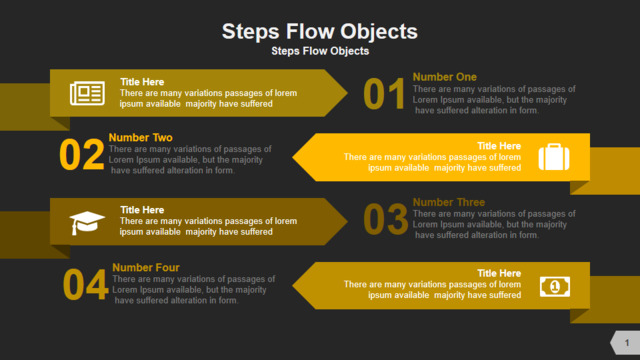 Steps Flow Objects
Steps Flow Objects

Title Here
There are many variations passages of lorem ipsum available majority have suffered

01 Number One
There are many variations of passages of Lorem Ipsum available, but the majority have suffered alteration in form.

02 Number Two
There are many variations of passages of Lorem Ipsum available, but the majority have suffered alteration in form.

Title Here
There are many variations passages of lorem ipsum available majority have suffered

Title Here
There are many variations passages of lorem ipsum available majority have suffered

03 Number Three
There are many variations of passages of Lorem Ipsum available, but the majority have suffered alteration in form.

04 Number Four
There are many variations of passages of Lorem Ipsum available, but the majority have suffered alteration in form.

Title Here
There are many variations passages of lorem ipsum available majority have suffered

1