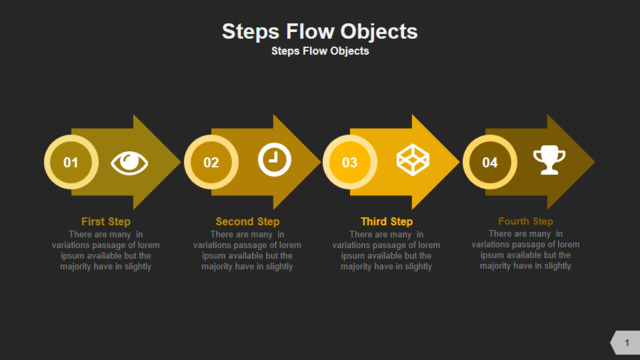 Steps Flow Objects
Steps Flow Objects

01

02

03

04

First Step
There are many in variations passage of lorem ipsum available but the majority have in slightly

Second Step
There are many in variations passage of lorem ipsum available but the majority have in slightly

Third Step
There are many in variations passage of lorem ipsum available but the majority have in slightly

Fourth Step
There are many in variations passage of lorem ipsum available but the majority have in slightly

1