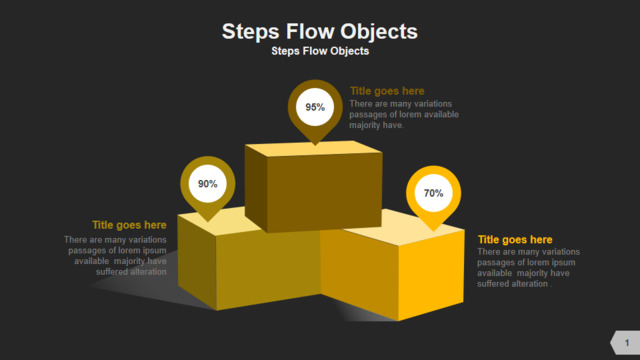 Steps Flow Objects
Steps Flow Objects

95%

Title goes here
There are many variations passages of lorem available majority have.

90%

Title goes here
There are many variations passages of lorem ipsum available majority have suffered alteration

70%

Title goes here
There are many variations passages of lorem ipsum available majority have suffered alteration .

1