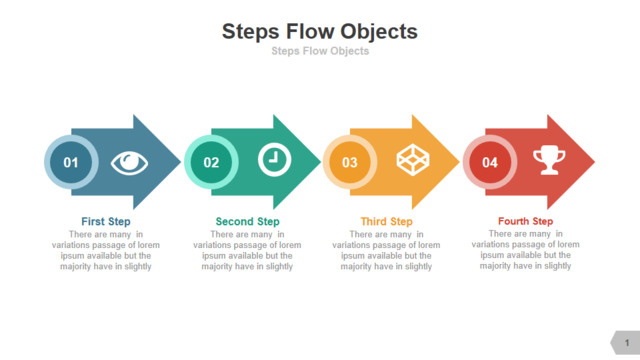 Steps Flow Objects
Steps Flow Objects

01

02

03

04

First Step
There are many in variations passage of lorem ipsum available but the majority have in slightly

Second Step
There are many in variations passage of lorem ipsum available but the majority have in slightly

Third Step
There are many in variations passage of lorem ipsum available but the majority have in slightly

Fourth Step
There are many in variations passage of lorem ipsum available but the majority have in slightly

1