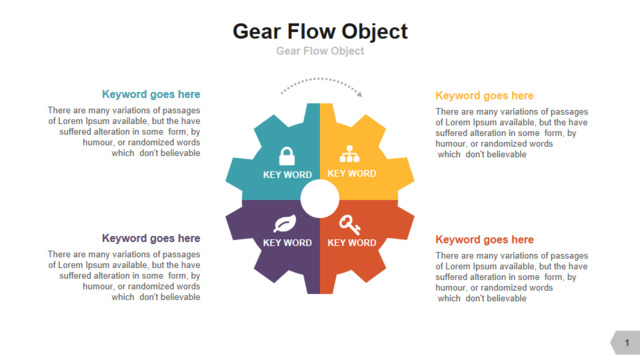 Gear Flow Object

Gear Flow Object

Keyword goes here

There are many variations of passages of Lorem Ipsum available, but the have suffered alteration in some form, by humour, or randomized words which don't believable

Keyword goes here

There are many variations of passages of Lorem Ipsum available, but the have suffered alteration in some form, by humour, or randomized words which don't believable

KEY WORD

KEY WORD

KEY WORD

KEY WORD

Keyword goes here

There are many variations of passages of Lorem Ipsum available, but the have suffered alteration in some form, by humour, or randomized words which don't believable

Keyword goes here

There are many variations of passages of Lorem Ipsum available, but the have suffered alteration in some form, by humour, or randomized words which don't believable

1