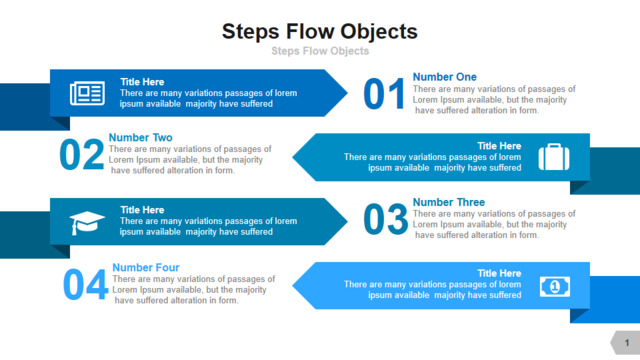 Steps Flow Objects

Steps Flow Objects

Title Here
There are many variations passages of lorem ipsum available majority have suffered

01
Number One
There are many variations of passages of Lorem Ipsum available, but the majority have suffered alteration in form.

02
Number Two
There are many variations of passages of Lorem Ipsum available, but the majority have suffered alteration in form.

Title Here
There are many variations passages of lorem ipsum available majority have suffered

Title Here
There are many variations passages of lorem ipsum available majority have suffered

03
Number Three
There are many variations of passages of Lorem Ipsum available, but the majority have suffered alteration in form.

04
Number Four
There are many variations of passages of Lorem Ipsum available, but the majority have suffered alteration in form.

Title Here
There are many variations passages of lorem ipsum available majority have suffered

1