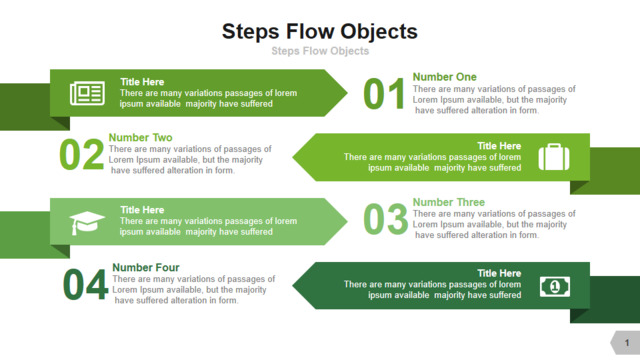 Steps Flow Objects

Steps Flow Objects

Title Here
There are many variations passages of lorem ipsum available majority have suffered

01
Number One
There are many variations of passages of Lorem Ipsum available, but the majority have suffered alteration in form.

02
Number Two
There are many variations of passages of Lorem Ipsum available, but the majority have suffered alteration in form.

Title Here
There are many variations passages of lorem ipsum available majority have suffered

Title Here
There are many variations passages of lorem ipsum available majority have suffered

03
Number Three
There are many variations of passages of Lorem Ipsum available, but the majority have suffered alteration in form.

04
Number Four
There are many variations of passages of Lorem Ipsum available, but the majority have suffered alteration in form.

Title Here
There are many variations passages of lorem ipsum available majority have suffered

1