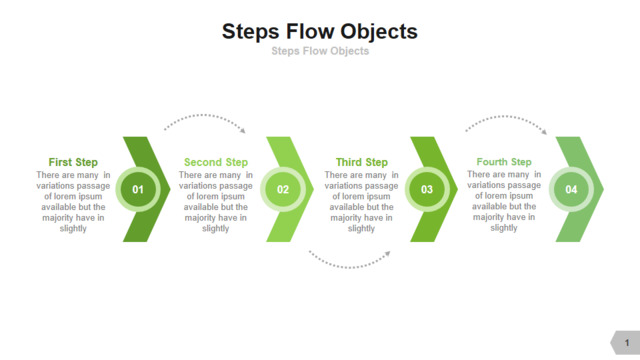 Steps Flow Objects
Steps Flow Objects

First Step
There are many in variations passage of lorem ipsum available but the majority have in slightly

01

Second Step
There are many in variations passage of lorem ipsum available but the majority have in slightly

02

Third Step
There are many in variations passage of lorem ipsum available but the majority have in slightly

03

Fourth Step
There are many in variations passage of lorem ipsum available but the majority have in slightly

04

1