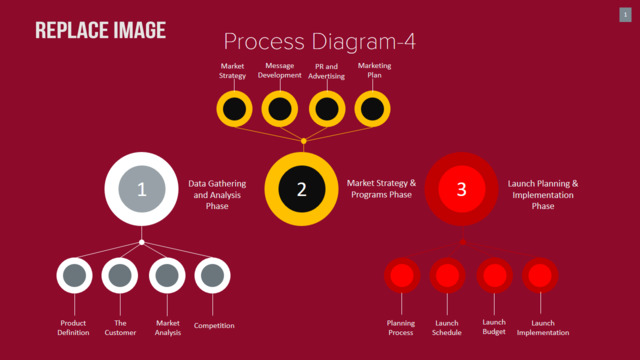 REPLACE IMAGE

1

Process Diagram-4

Market Strategy

Message Development

PR and Advertising

Marketing Plan

1

Data Gathering and Analysis Phase

2

Market Strategy & Programs Phase

3

Launch Planning & Implementation Phase

Product Definition

The Customer

Market Analysis

Competition

Planning Process

Launch Schedule

Launch Budget

Launch Implementation